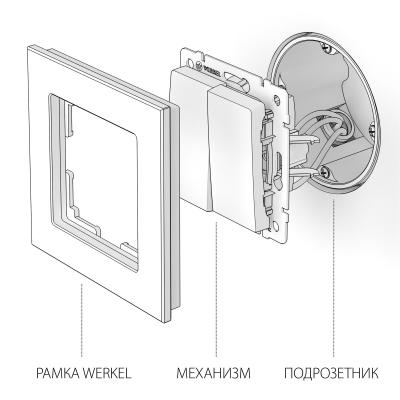 WERKEL

РАМКА WERKEL

МЕХАНИЗМ

ПОДРОЗЕТНИК